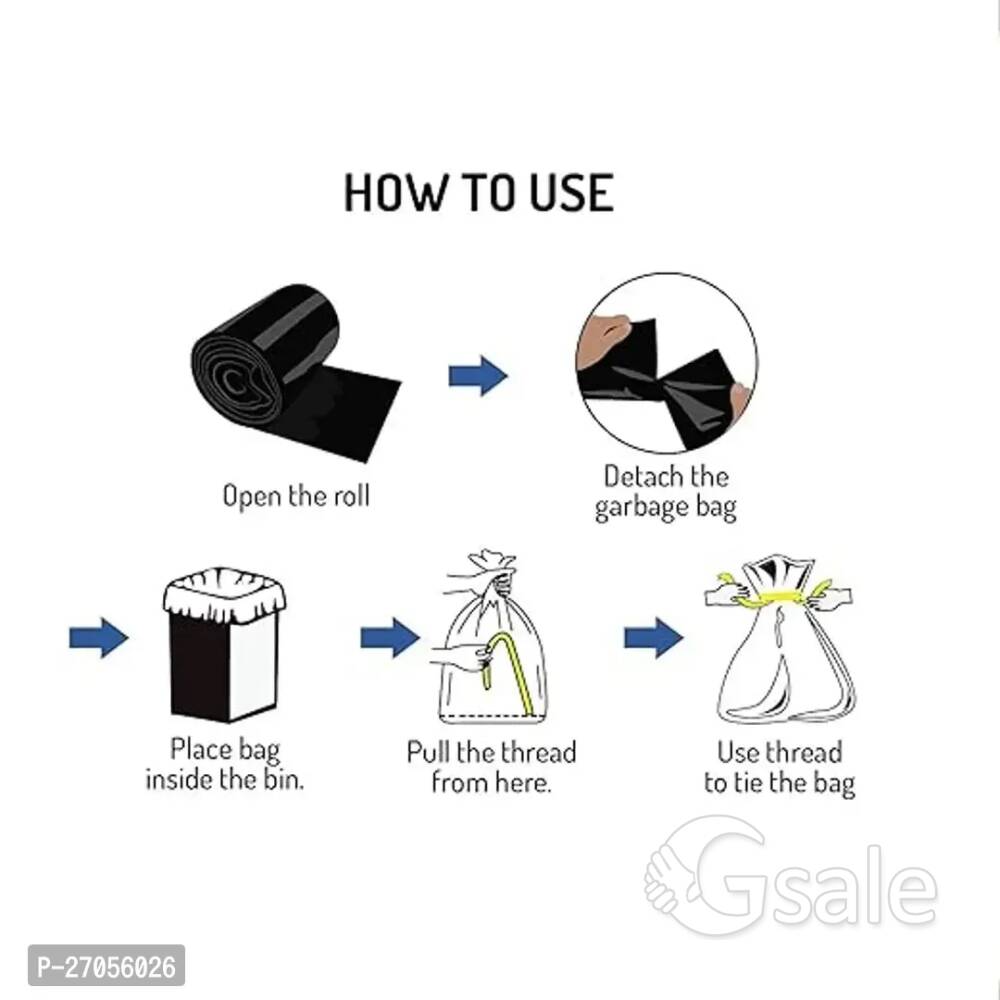 HOW TO USE

Open the roll

Detach the garbage bag

Place bag inside the bin.

Pull the thread from here.

Use thread to tie the bag

Gsale

P-27056026