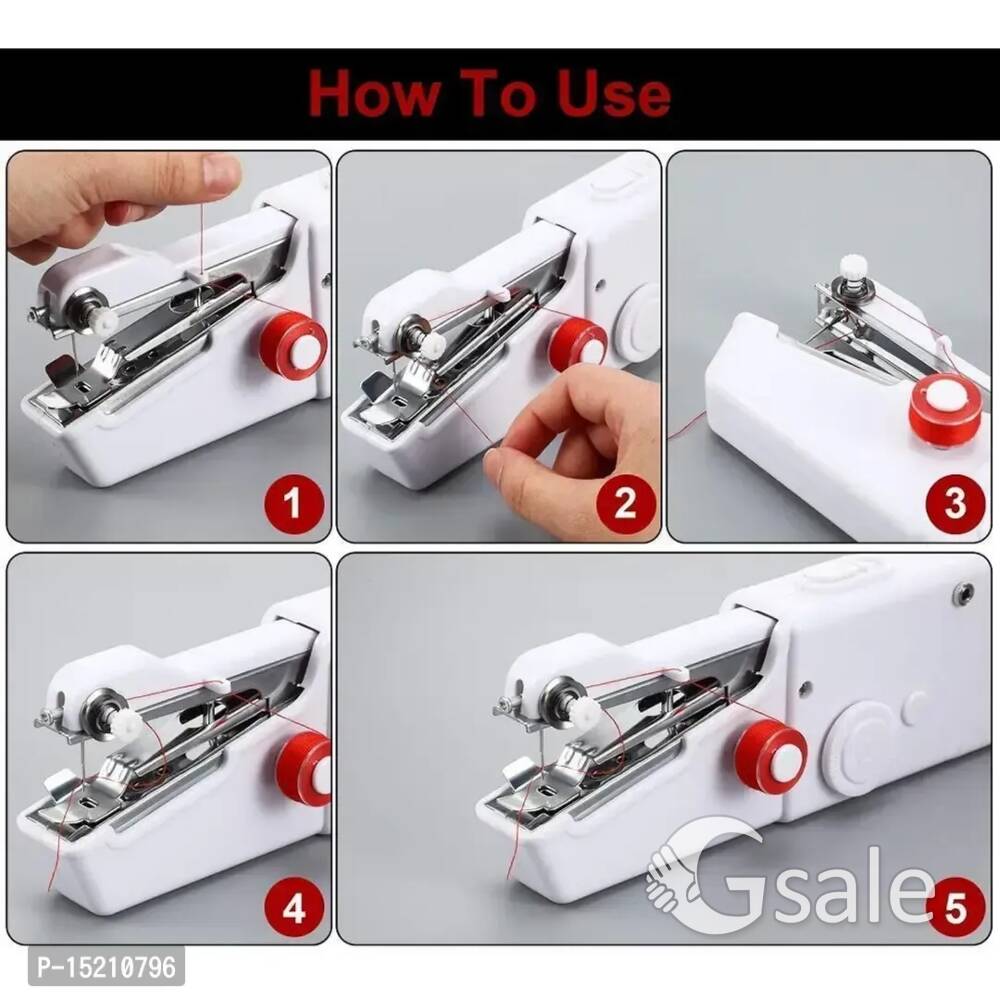 How To Use

1

2

3

4

Gsale

5

P-15210796