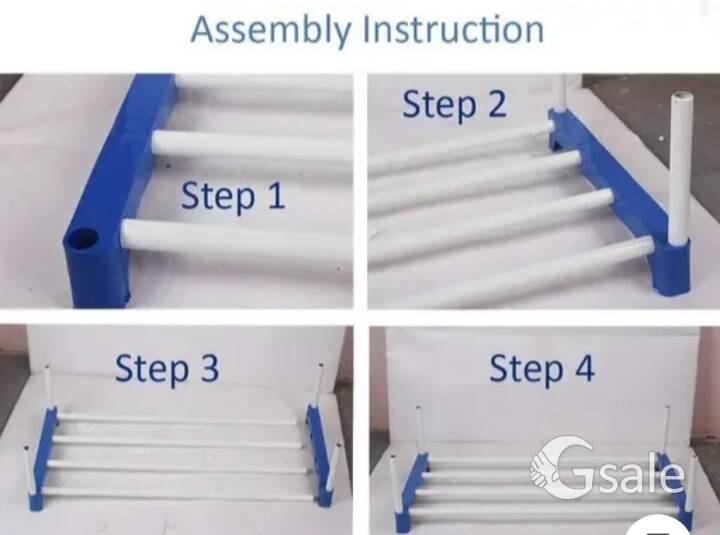 Assembly Instruction

Step 1

Step 2

Step 3

Step 4

Gsale